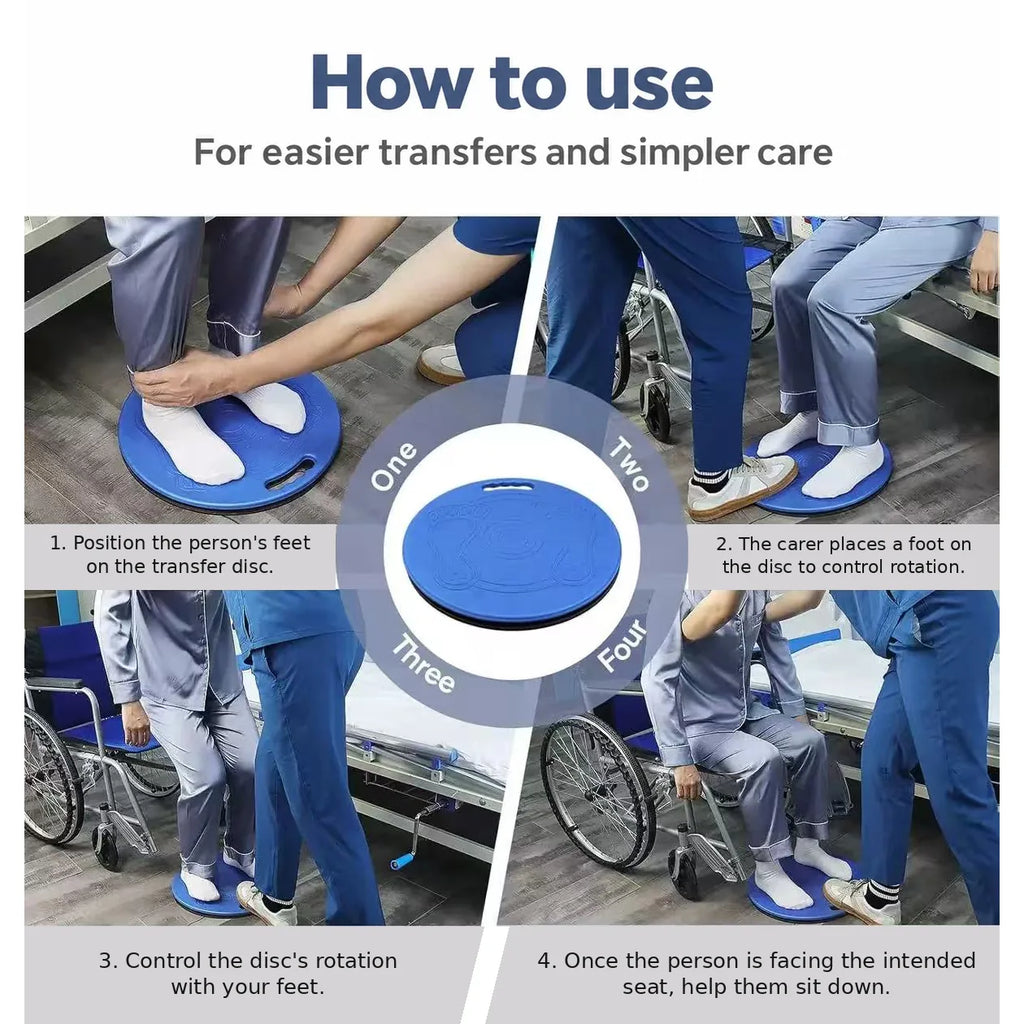 How to use

For easier transfers and simpler care

One

Two

Three

Four

1. Position the person's feet on the transfer disc.

2. The carer places a foot on the disc to control rotation.

3. Control the disc's rotation with your feet.

4. Once the person is facing the intended seat, help them sit down.